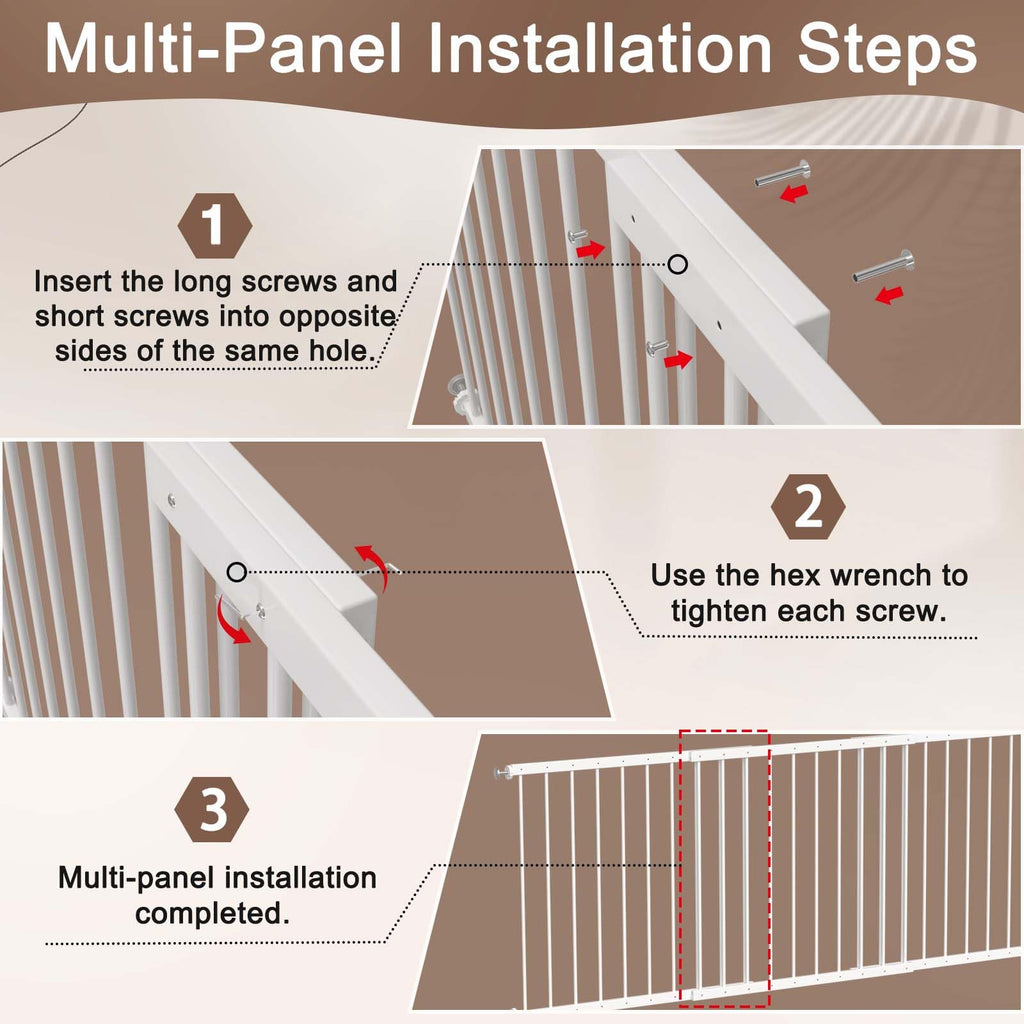 Multi-Panel Installation Steps

1

Insert the long screws and short screws into opposite sides of the same hole.

2

Use the hex wrench to tighten each screw.

3

Multi-panel installation completed.