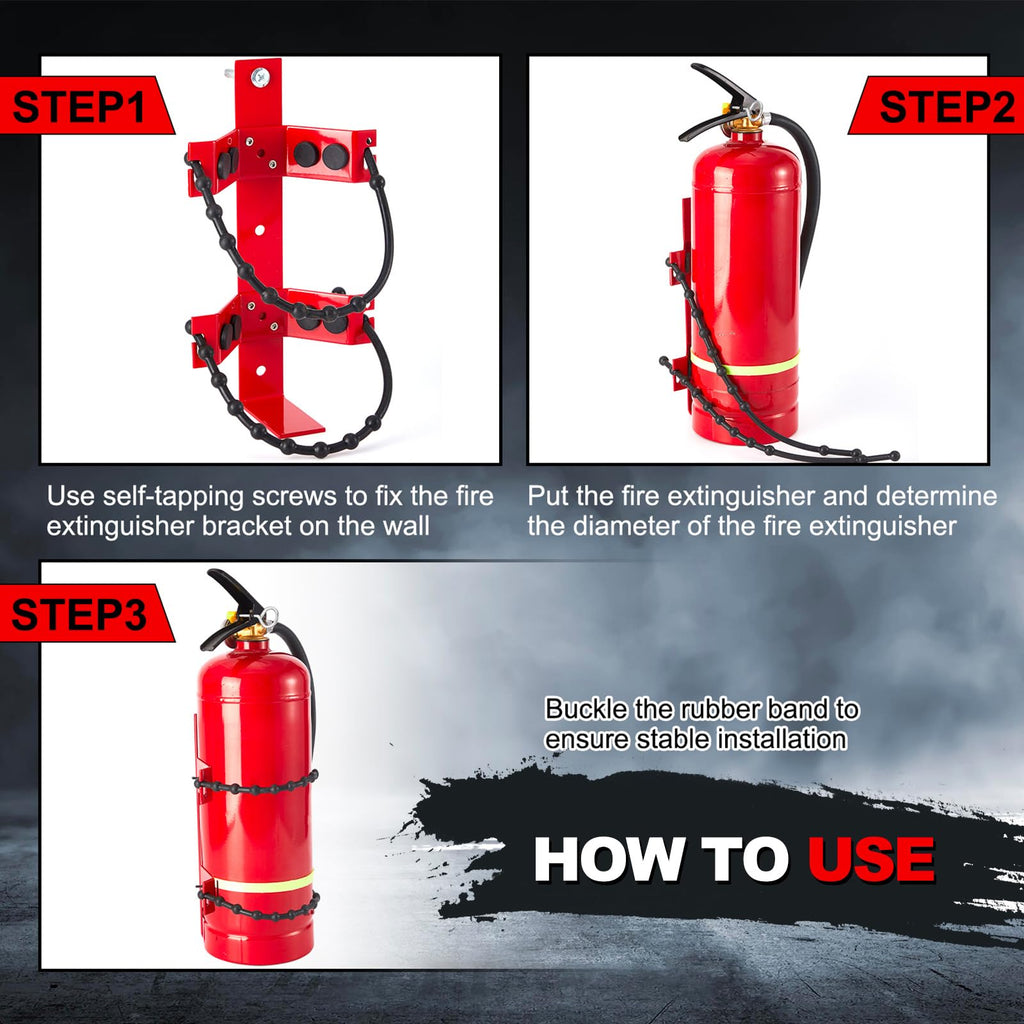 STEP1

Use self-tapping screws to fix the fire extinguisher bracket on the wall

STEP2

Put the fire extinguisher and determine the diameter of the fire extinguisher

STEP3

Buckle the rubber band to ensure stable installation

HOW TO USE