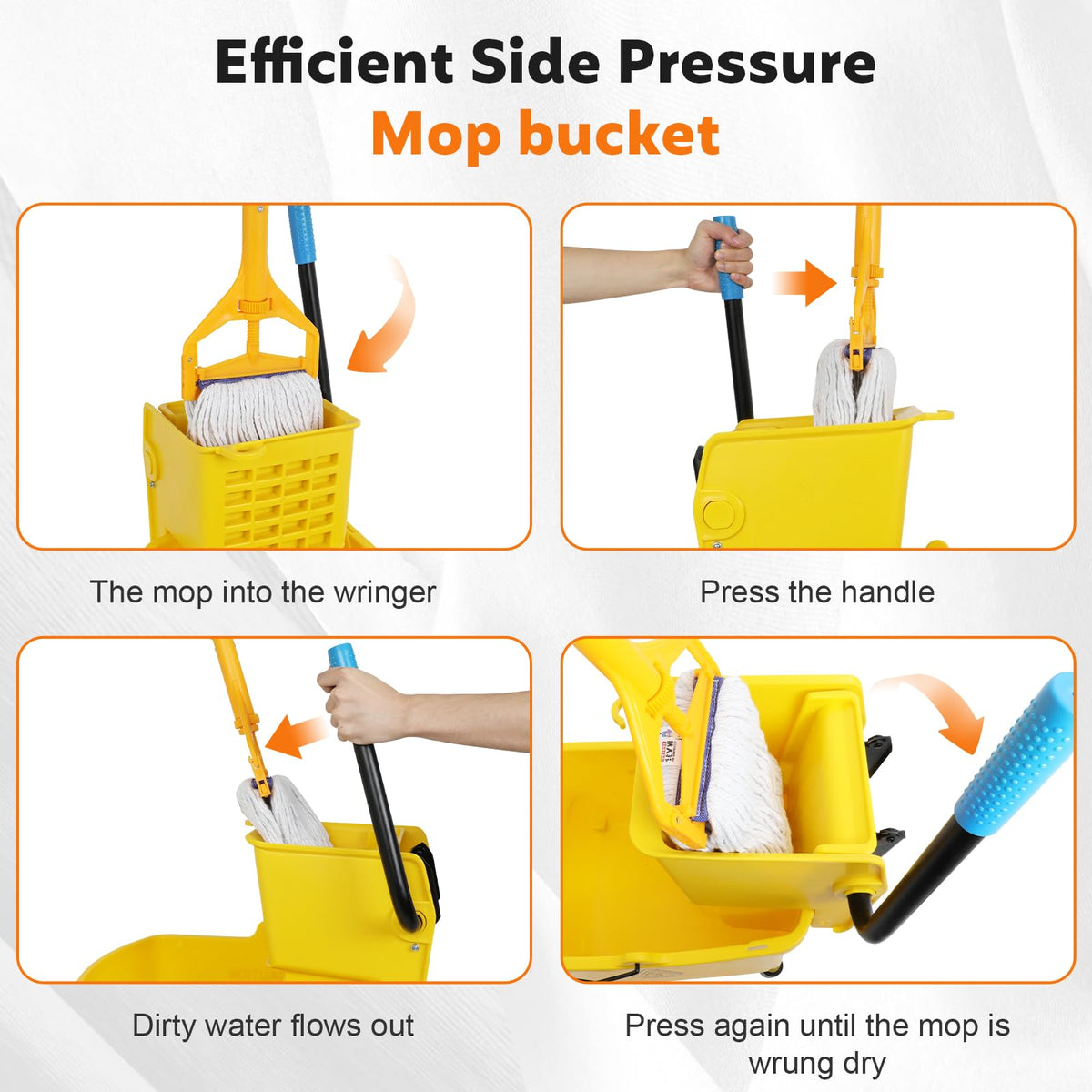 Efficient Side Pressure
Mop bucket

The mop into the wringer

Press the handle

Dirty water flows out

Press again until the mop is wrung dry