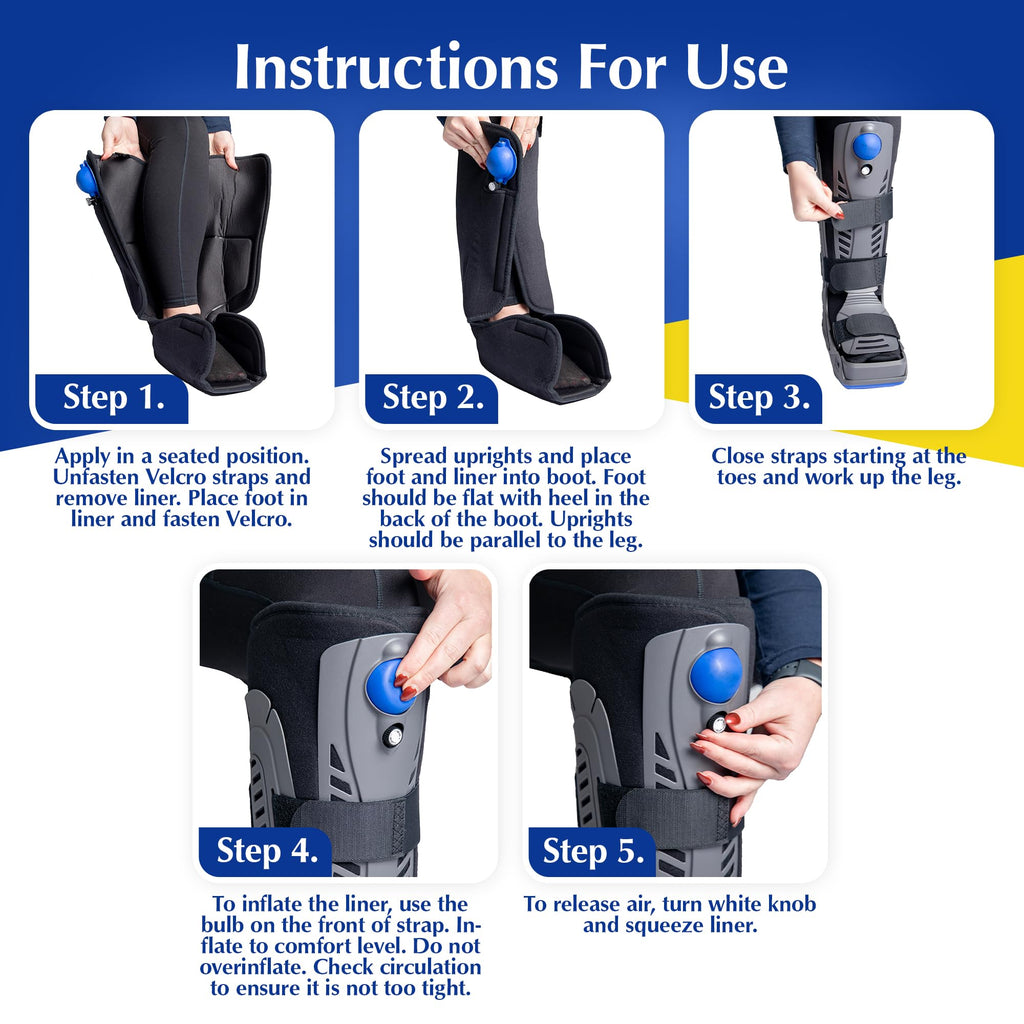 Instructions For Use

Step 1.

Apply in a seated position. Unfasten Velcro straps and remove liner. Place foot in liner and fasten Velcro.

Step 2.

Spread uprights and place foot and liner into boot. Foot should be flat with heel in the back of the boot. Uprights should be parallel to the leg.

Step 3.

Close straps starting at the toes and work up the leg.

Step 4.

To inflate the liner, use the bulb on the front of strap. Inflate to comfort level. Do not overinflate. Check circulation to ensure it is not too tight.

Step 5.

To release air, turn white knob and squeeze liner.